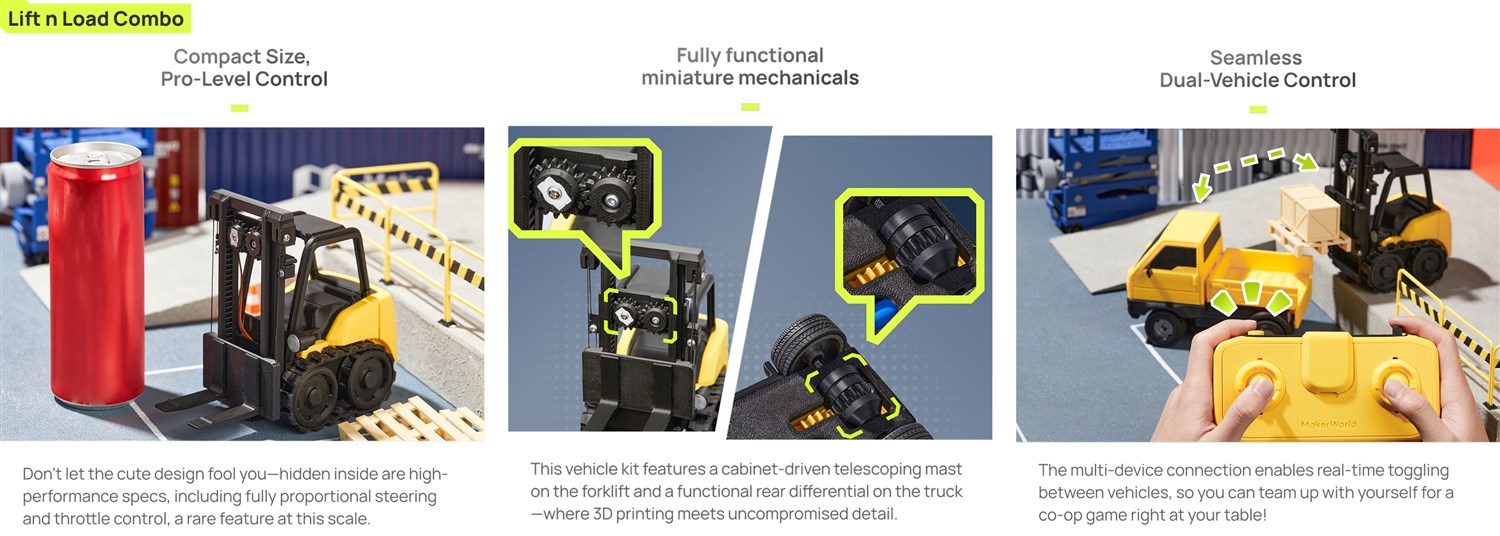 Lift n Load Combo

Compact Size, Pro-Level Control

Don't let the cute design fool you—hidden inside are high-performance specs, including fully proportional steering and throttle control, a rare feature at this scale.

Fully functional miniature mechanicals

This vehicle kit features a cabinet-driven telescoping mast on the forklift and a functional rear differential on the truck—where 3D printing meets uncompromised detail.

Seamless Dual-Vehicle Control

MakerWorld

The multi-device connection enables real-time toggling between vehicles, so you can team up with yourself for a co-op game right at your table!