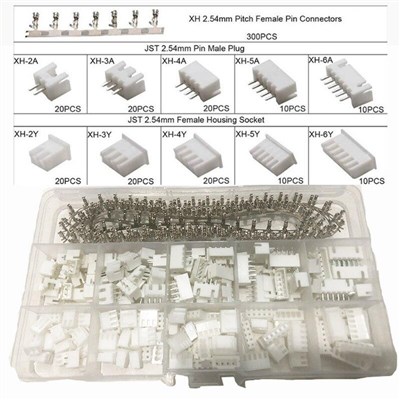 XH 2.54mm Pitch Female Pin Connectors

300PCS

JST 2.54mm Pin Male Plug

| XH-2A | XH-3A | XH-4A | XH-5A | XH-6A |
|---|---|---|---|---|
| 20PCS | 20PCS | 20PCS | 10PCS | 10PCS |

JST 2.54mm Female Housing Socket

| XH-2Y | XH-3Y | XH-4Y | XH-5Y | XH-6Y |
|---|---|---|---|---|
| 20PCS | 20PCS | 20PCS | 10PCS | 10PCS |